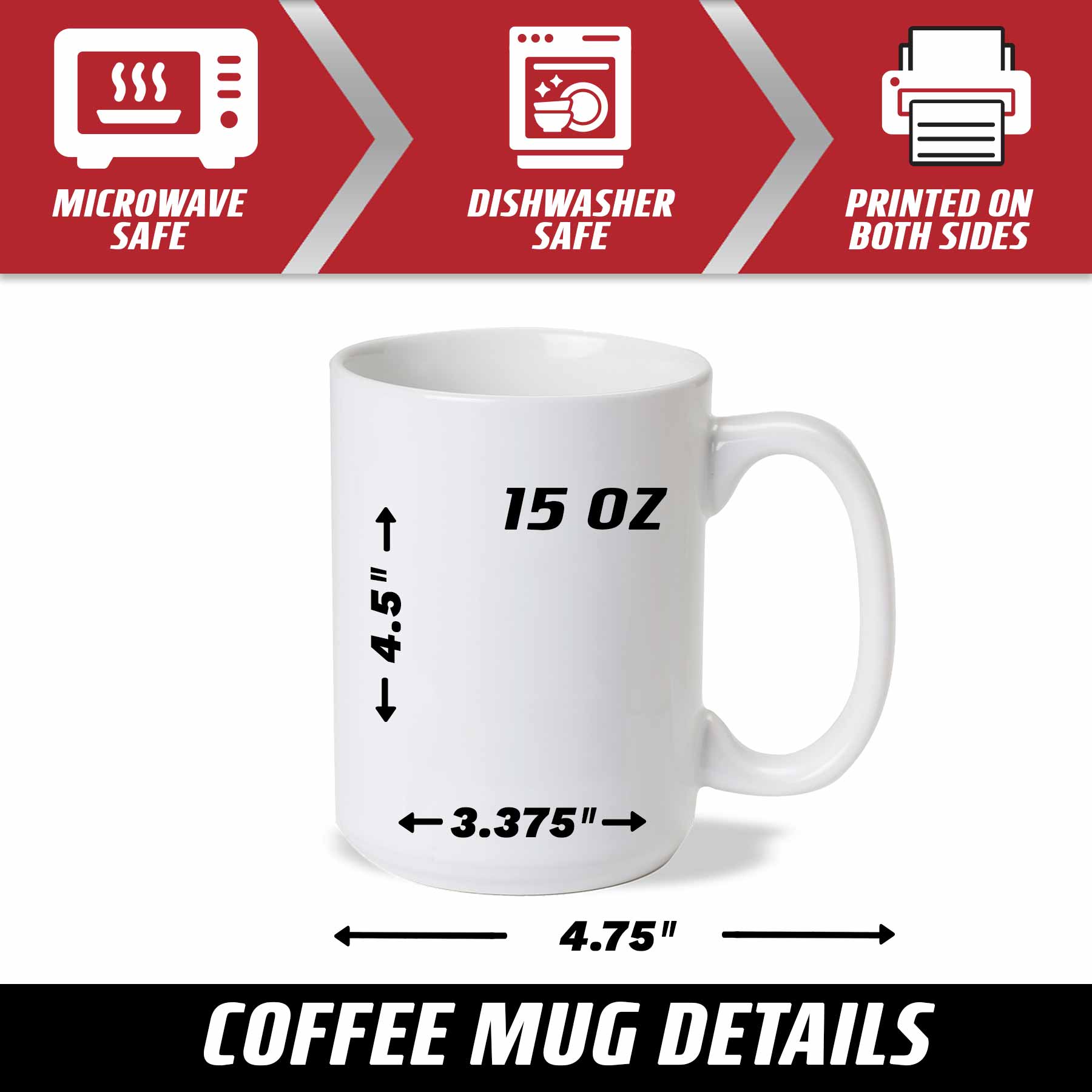 MICROWAVE SAFE

DISHWASHER SAFE

PRINTED ON BOTH SIDES

15 OZ

4.5"

3.375"

4.75"

COFFEE MUG DETAILS