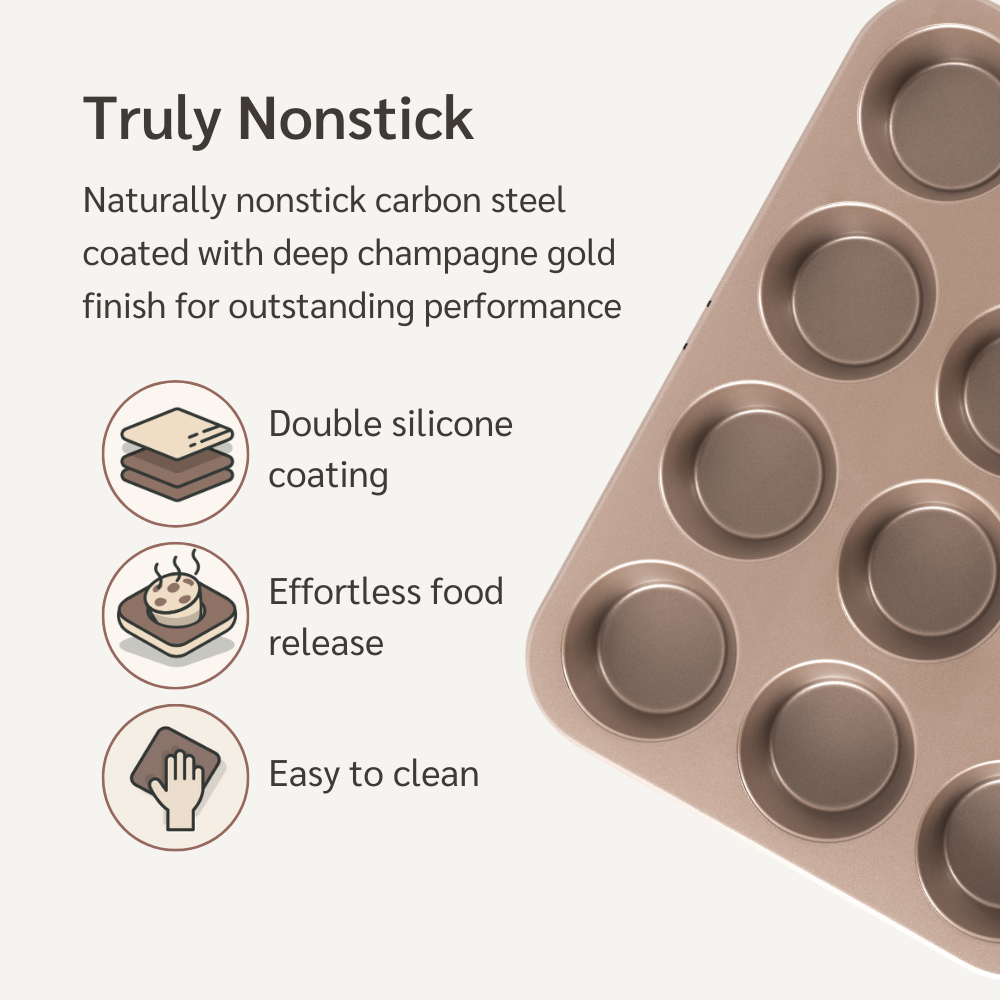 Truly Nonstick

Naturally nonstick carbon steel coated with deep champagne gold finish for outstanding performance

Double silicone coating

Effortless food release

Easy to clean