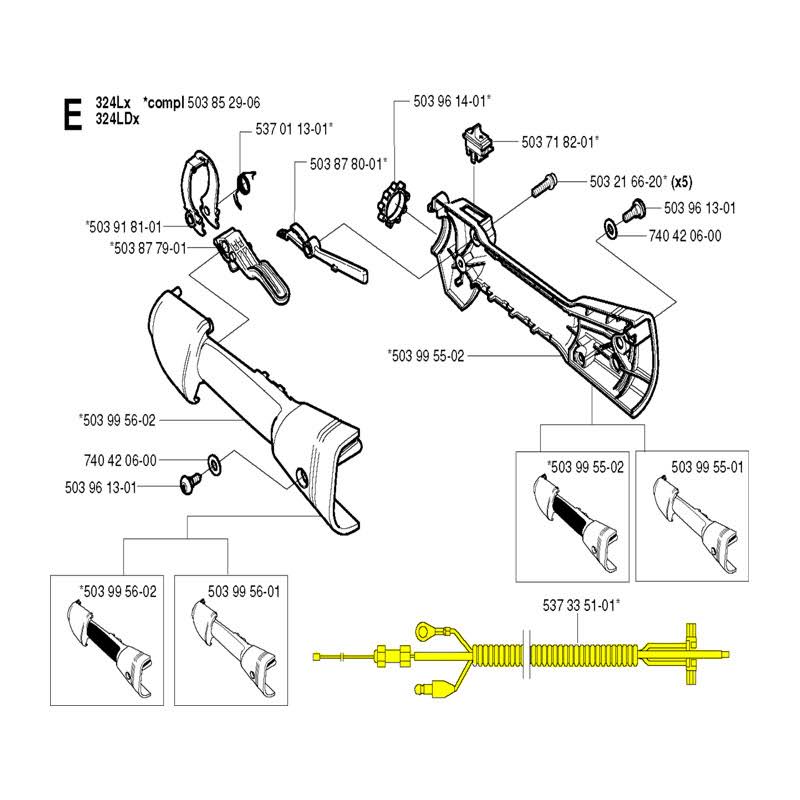 E
324Lx *compl 503 85 29-06
324LDx

537 01 13-01*
503 87 80-01*
503 96 14-01*
503 71 82-01*
503 21 66-20* (x5)
503 96 13-01
740 42 06-00
*503 91 81-01
*503 87 79-01
*503 99 55-02
*503 99 56-02
740 42 06-00
503 96 13-01
*503 99 55-02
503 99 55-01
*503 99 56-02
503 99 56-01
537 33 51-01*